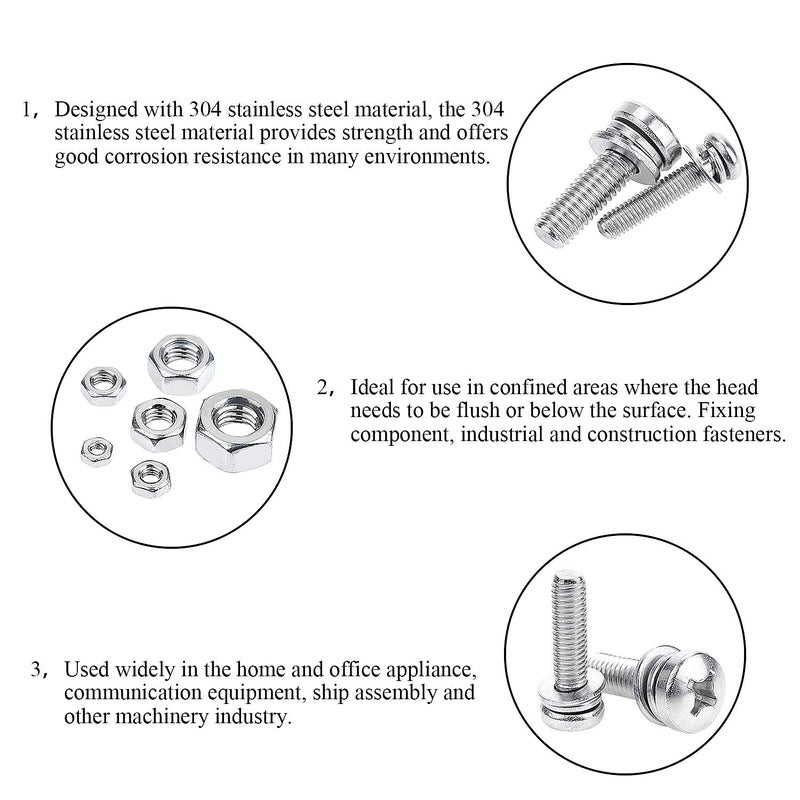 1, Designed with 304 stainless steel material, the 304 stainless steel material provides strength and offers good corrosion resistance in many environments.

2, Ideal for use in confined areas where the head needs to be flush or below the surface. Fixing component, industrial and construction fasteners.

3, Used widely in the home and office appliance, communication equipment, ship assembly and other machinery industry.